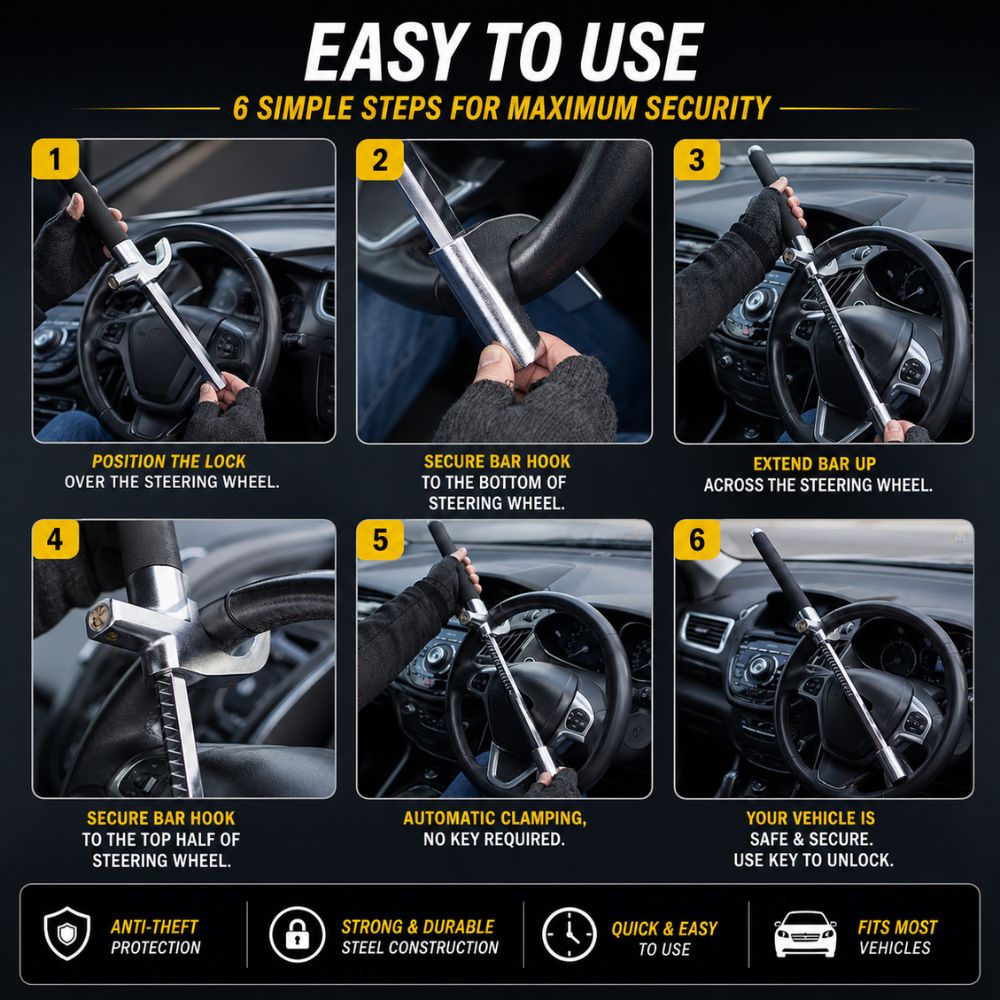 EASY TO USE
6 SIMPLE STEPS FOR MAXIMUM SECURITY

1
POSITION THE LOCK
OVER THE STEERING WHEEL.

2
SECURE BAR HOOK
TO THE BOTTOM OF
STEERING WHEEL.

3
EXTEND BAR UP
ACROSS THE STEERING WHEEL.

4
SECURE BAR HOOK
TO THE TOP HALF OF
STEERING WHEEL.

5
AUTOMATIC CLAMPING,
NO KEY REQUIRED.

6
YOUR VEHICLE IS
SAFE & SECURE.
USE KEY TO UNLOCK.

ANTI-THEFT
PROTECTION

STRONG & DURABLE
STEEL CONSTRUCTION

QUICK & EASY
TO USE

FITS MOST
VEHICLES