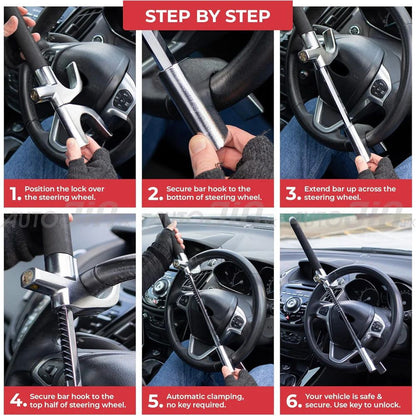 STEP BY STEP

1. Position the lock over the steering wheel.

2. Secure bar hook to the bottom of steering wheel.

3. Extend bar up across the steering wheel.

4. Secure bar hook to the top half of steering wheel.

5. Automatic clamping, no key required.

6. Your vehicle is safe & secure. Use key to unlock.